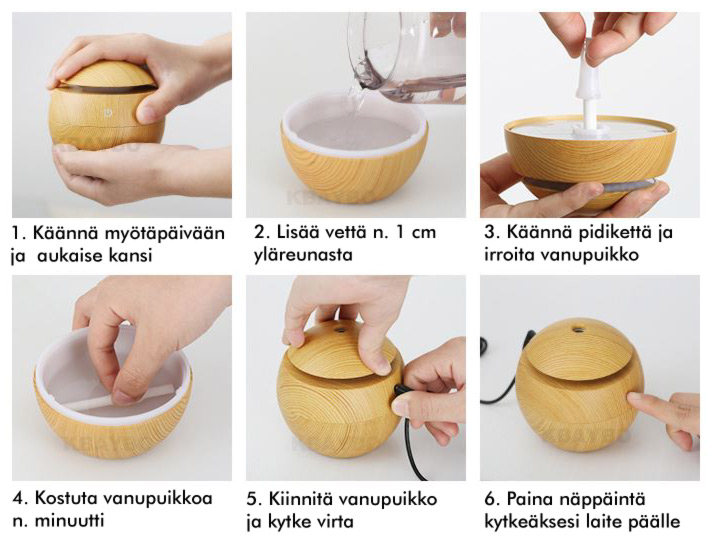 1. Käännä myötäpäivään ja aukaise kansi

2. Lisää vettä n. 1 cm yläreunasta

3. Käännä pidikettä ja irroita vanupuikko

4. Kostuta vanupuikkoa n. minuutti

5. Kiinnitä vanupuikko ja kytke virta

6. Paina näppäintä kytkeäksesi laite päälle